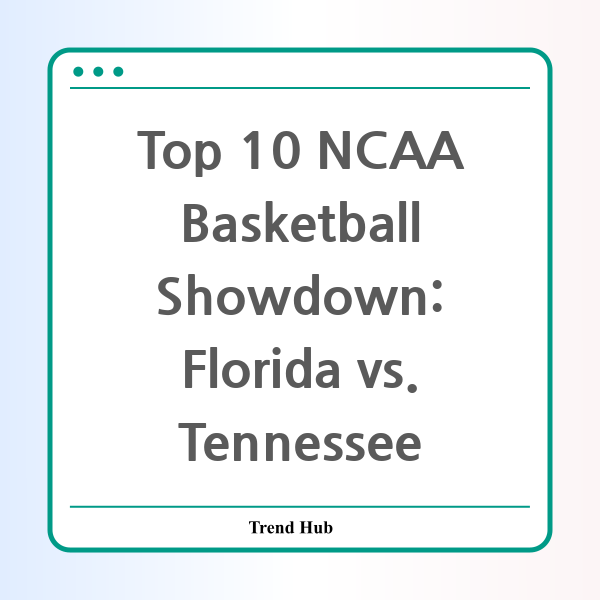 Top 10 NCAA Basketball Showdown: Florida vs. Tennessee

Trend Hub